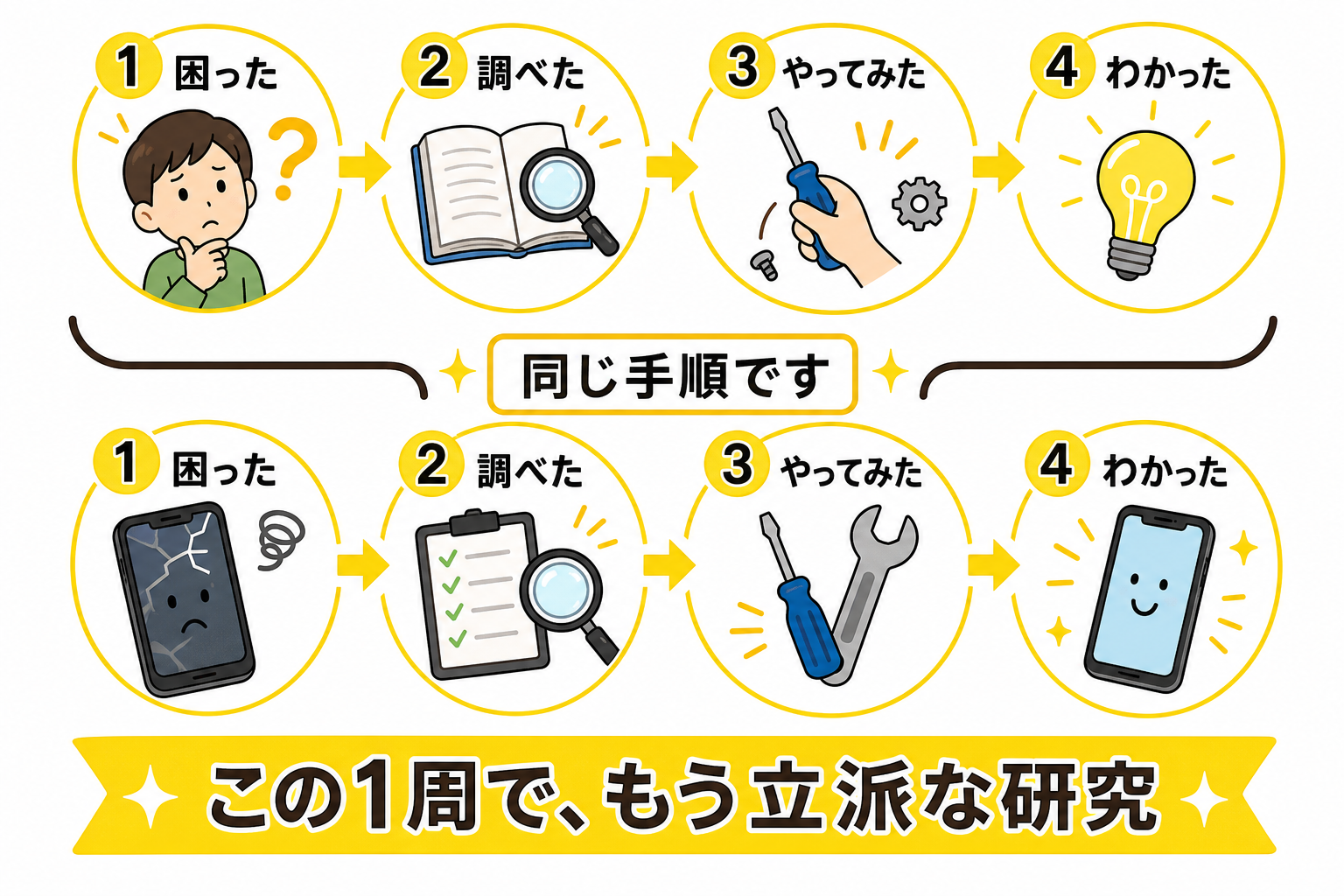 1 困った

2 調べた

3 やってみた

4 わかった

同じ手順です

1 困った

2 調べた

3 やってみた

4 わかった

この1周で、もう立派な研究