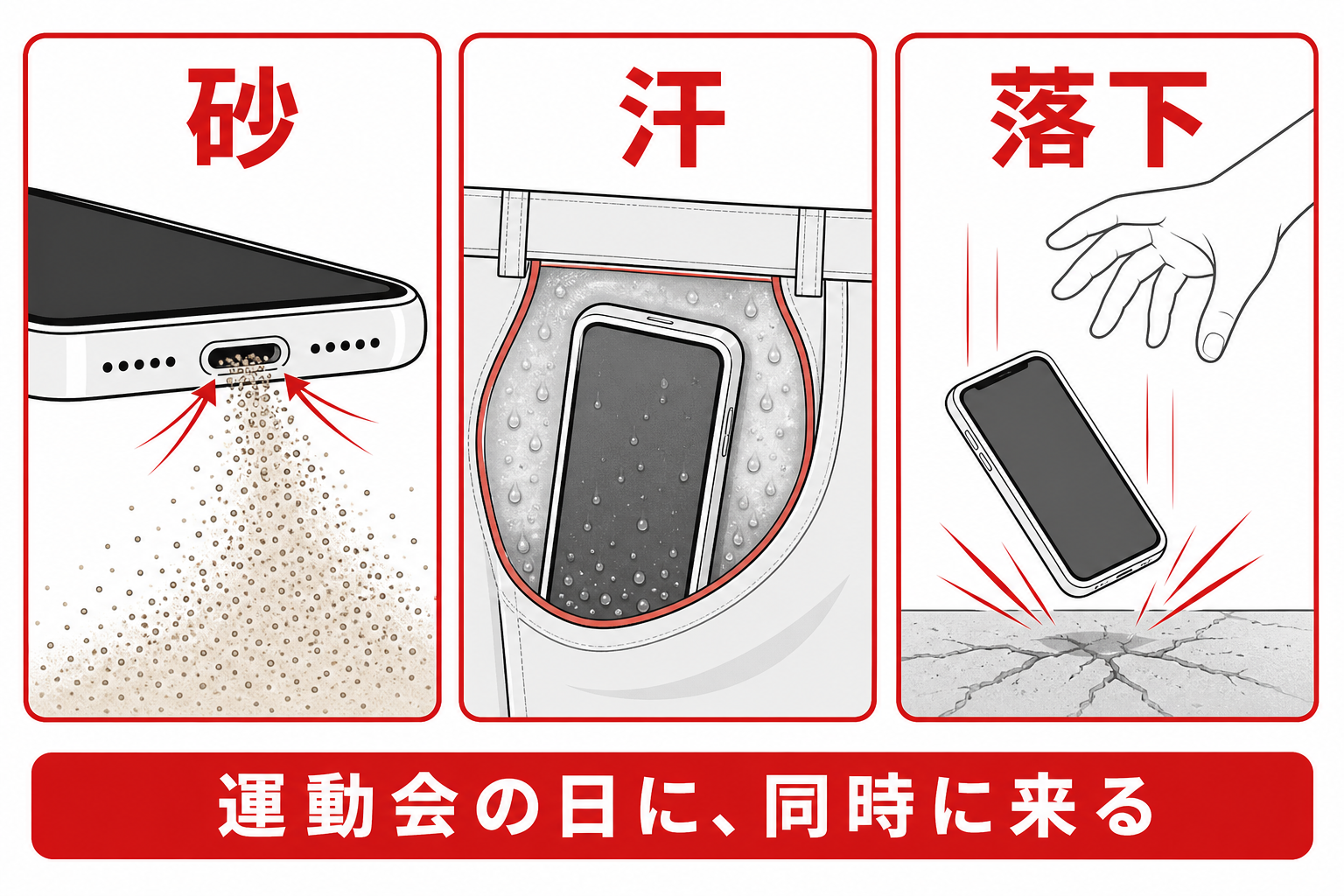 砂

汗

落下

運動会の日に、同時に来る