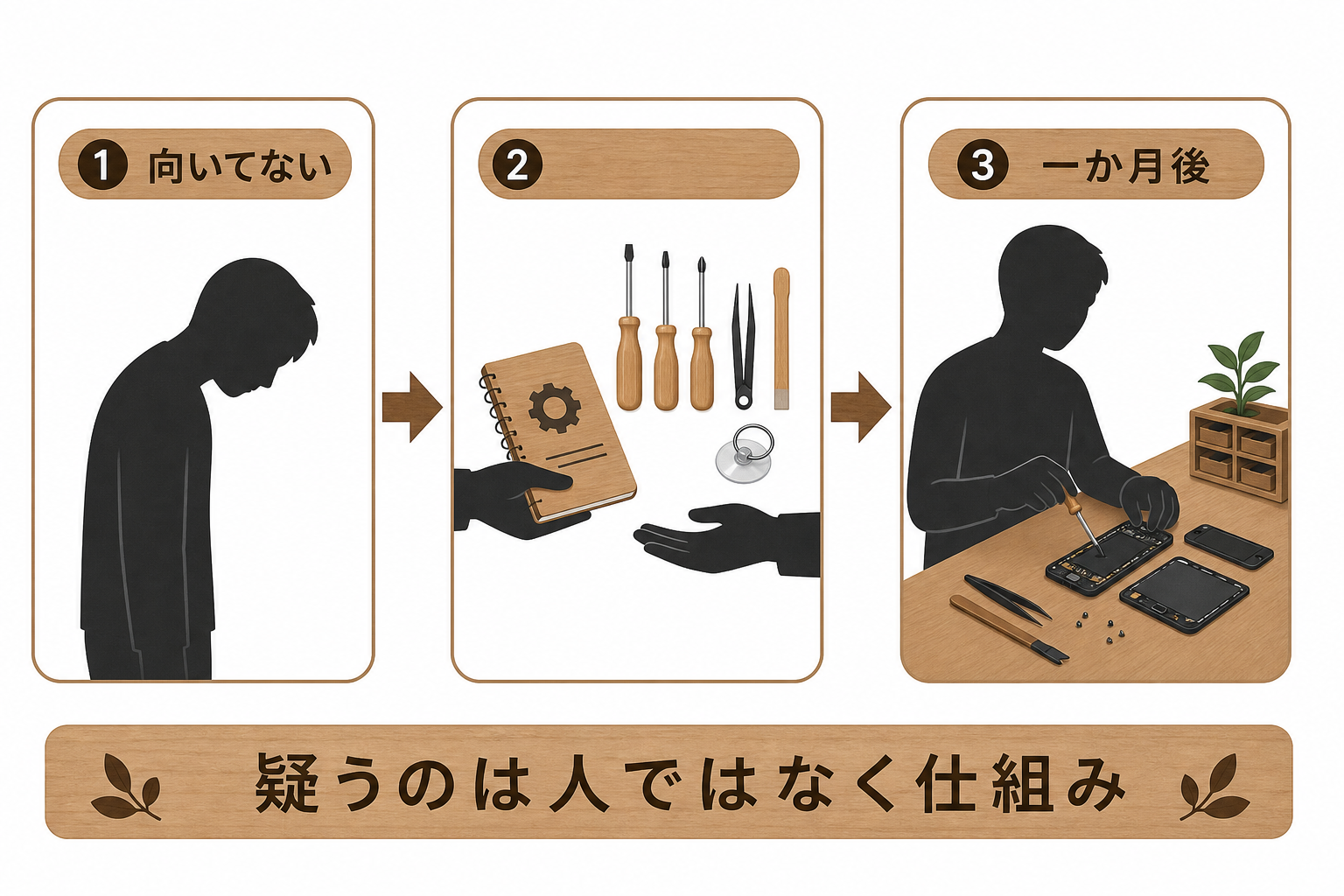 1 向いてない

2

3 一か月後

疑うのは人ではなく仕組み