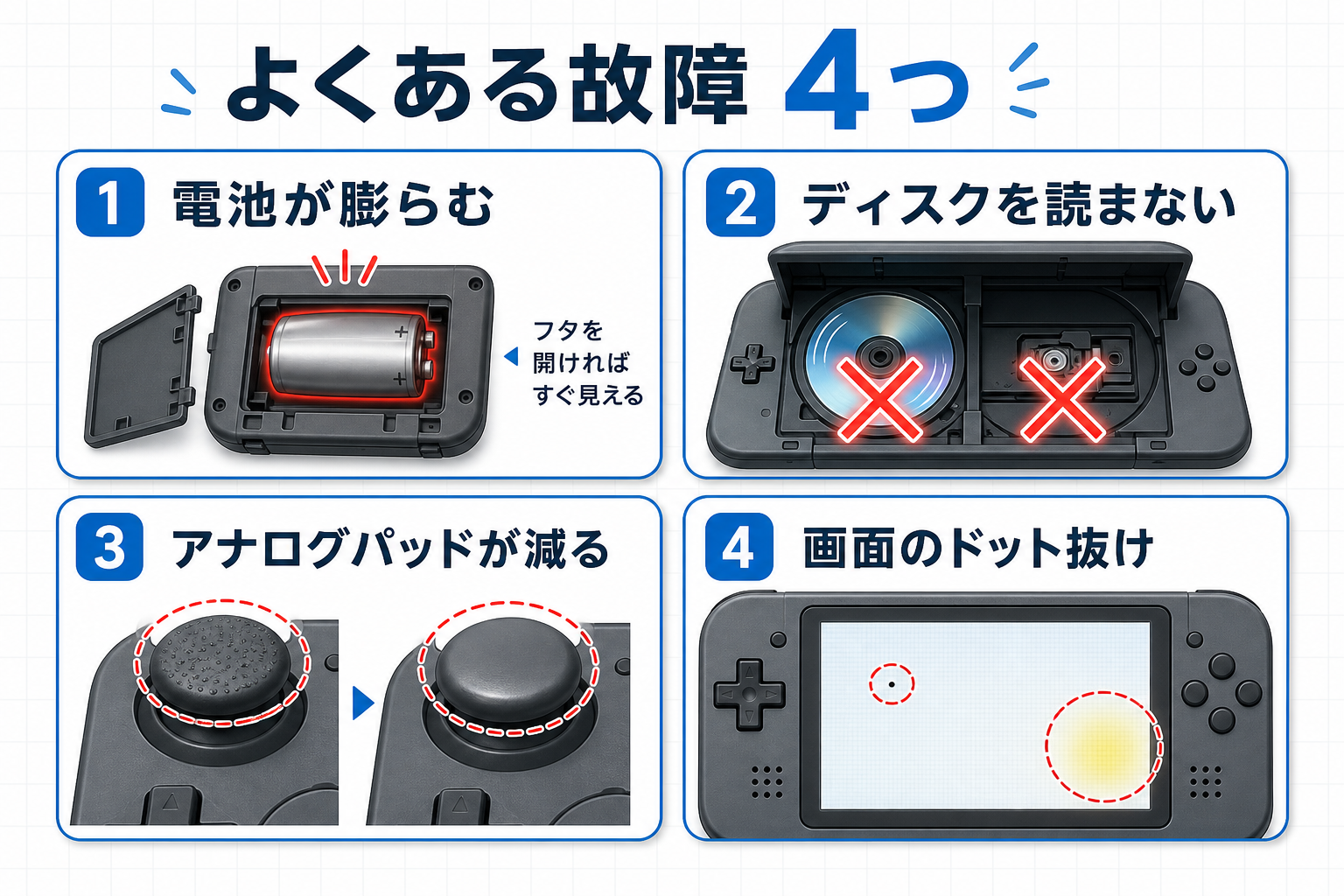 よくある故障 4つ

1 電池が膨らむ

フタを開ければすぐ見える

2 ディスクを読まない

3 アナログパッドが減る

4 画面のドット抜け