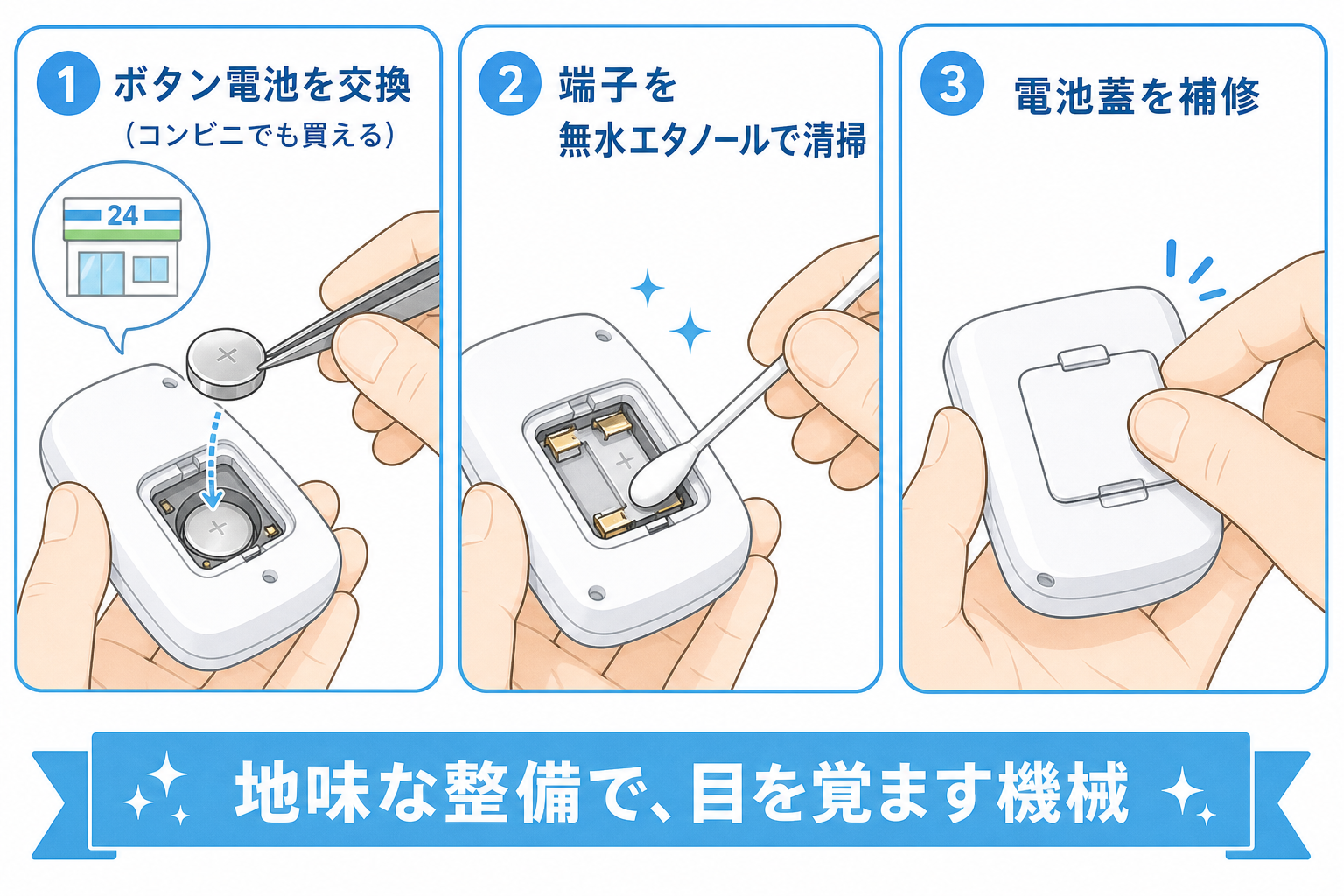 1 ボタン電池を交換
（コンビニでも買える）

24

2 端子を
無水エタノールで清掃

3 電池蓋を補修

地味な整備で、目を覚ます機械