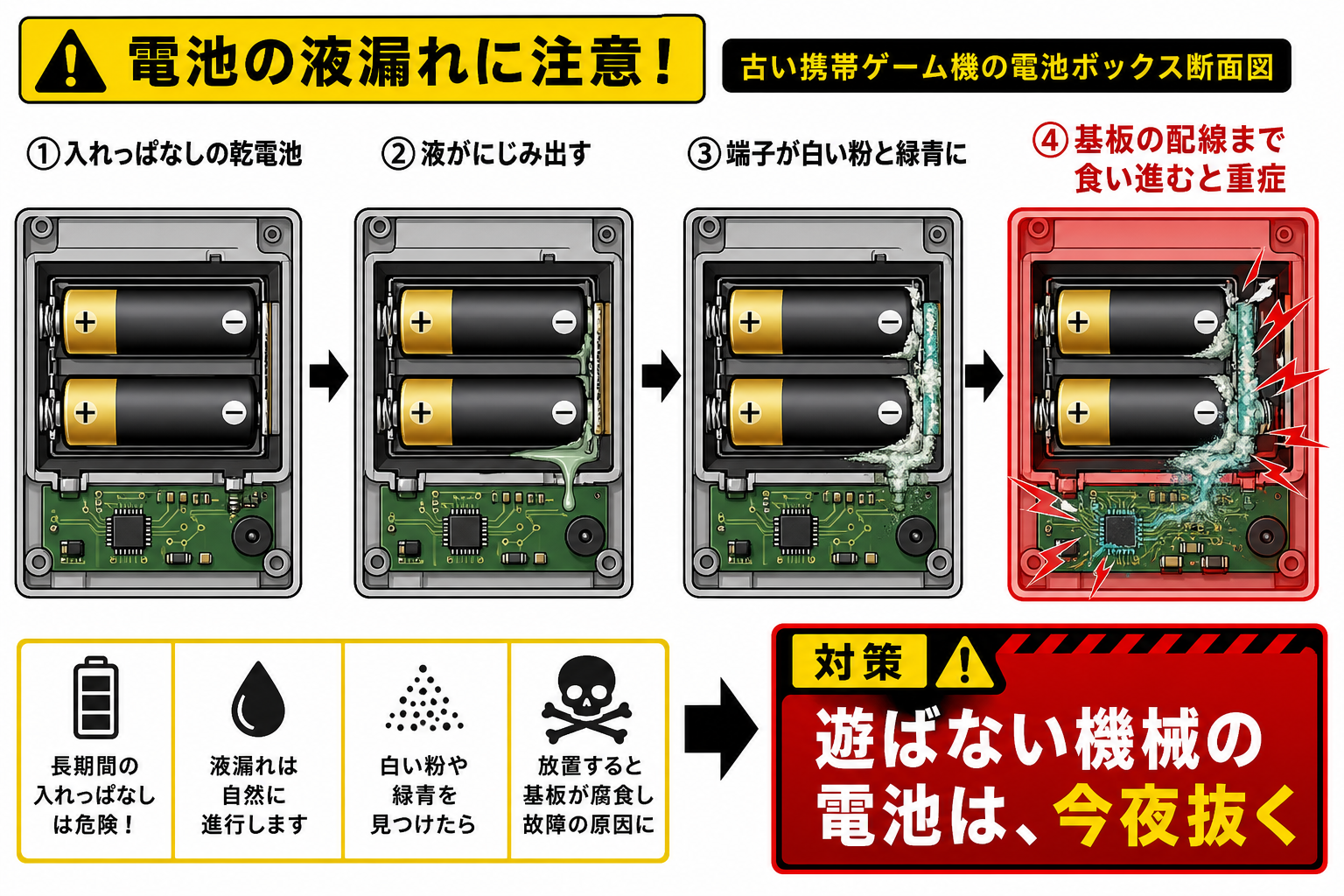 電池の液漏れに注意！

古い携帯ゲーム機の電池ボックス断面図

①入れっぱなしの乾電池

②液がにじみ出す

③端子が白い粉と緑青に

④基板の配線まで食い進むと重症

長期間の入れっぱなしは危険！

液漏れは自然に進行します

白い粉や緑青を見つけたら

放置すると基板が腐食し故障の原因に

対策

遊ばない機械の電池は、今夜抜く