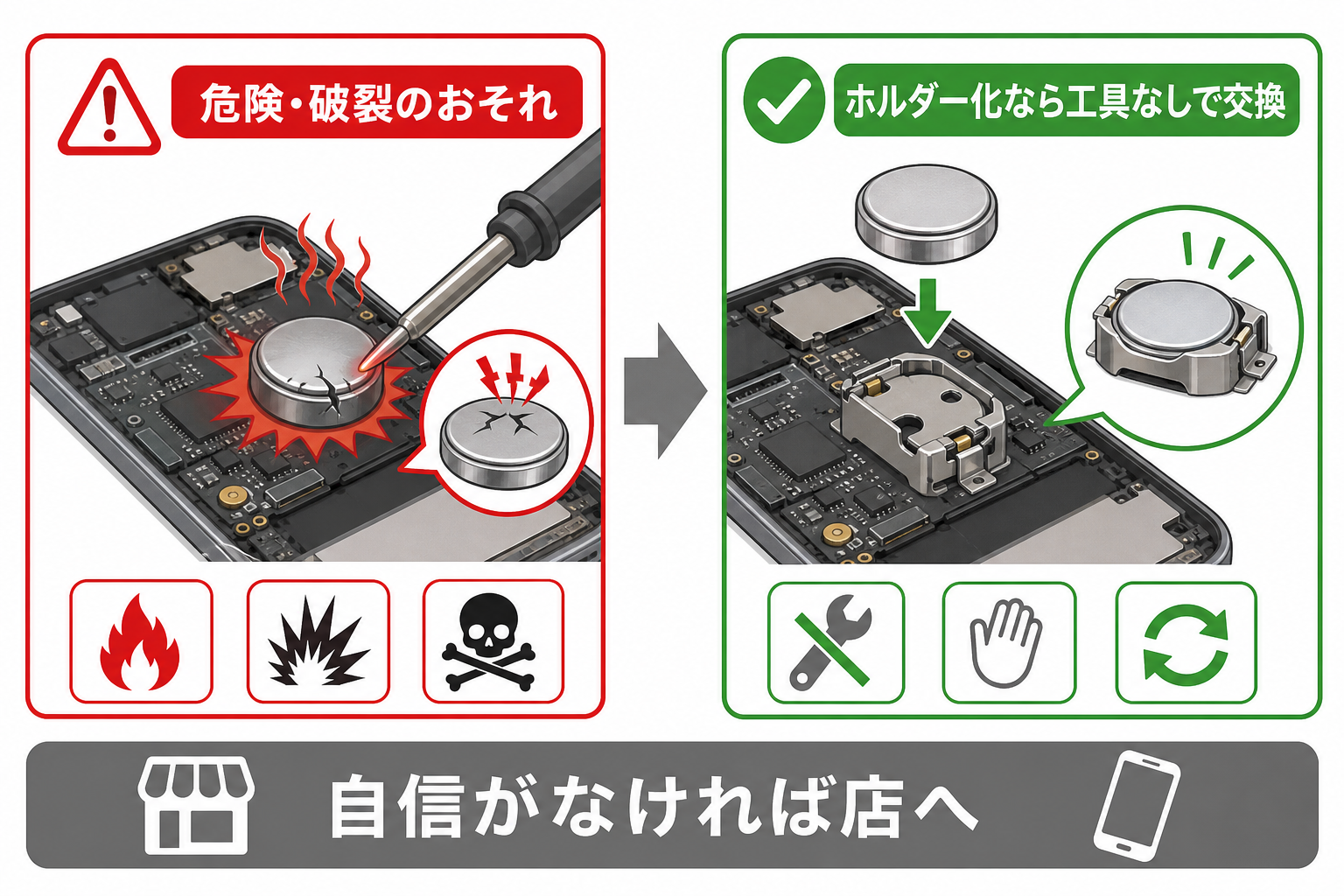 危険・破裂のおそれ

ホルダー化なら工具なしで交換

自信がなければ店へ