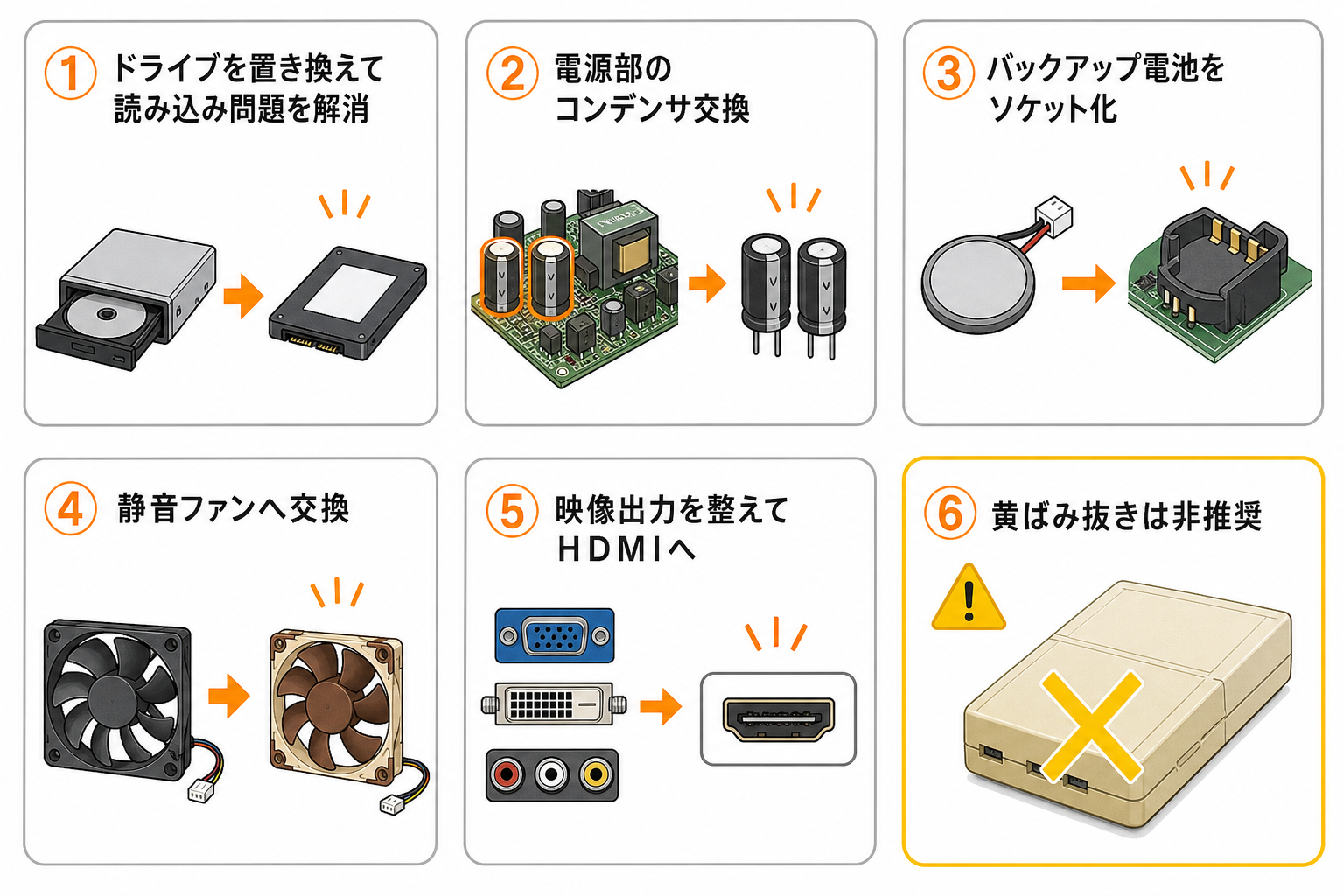 1 ドライブを置き換えて読み込み問題を解消

2 電源部のコンデンサ交換

3 バックアップ電池をソケット化

4 静音ファンへ交換

5 映像出力を整えてHDMIへ

6 黄ばみ抜きは非推奨