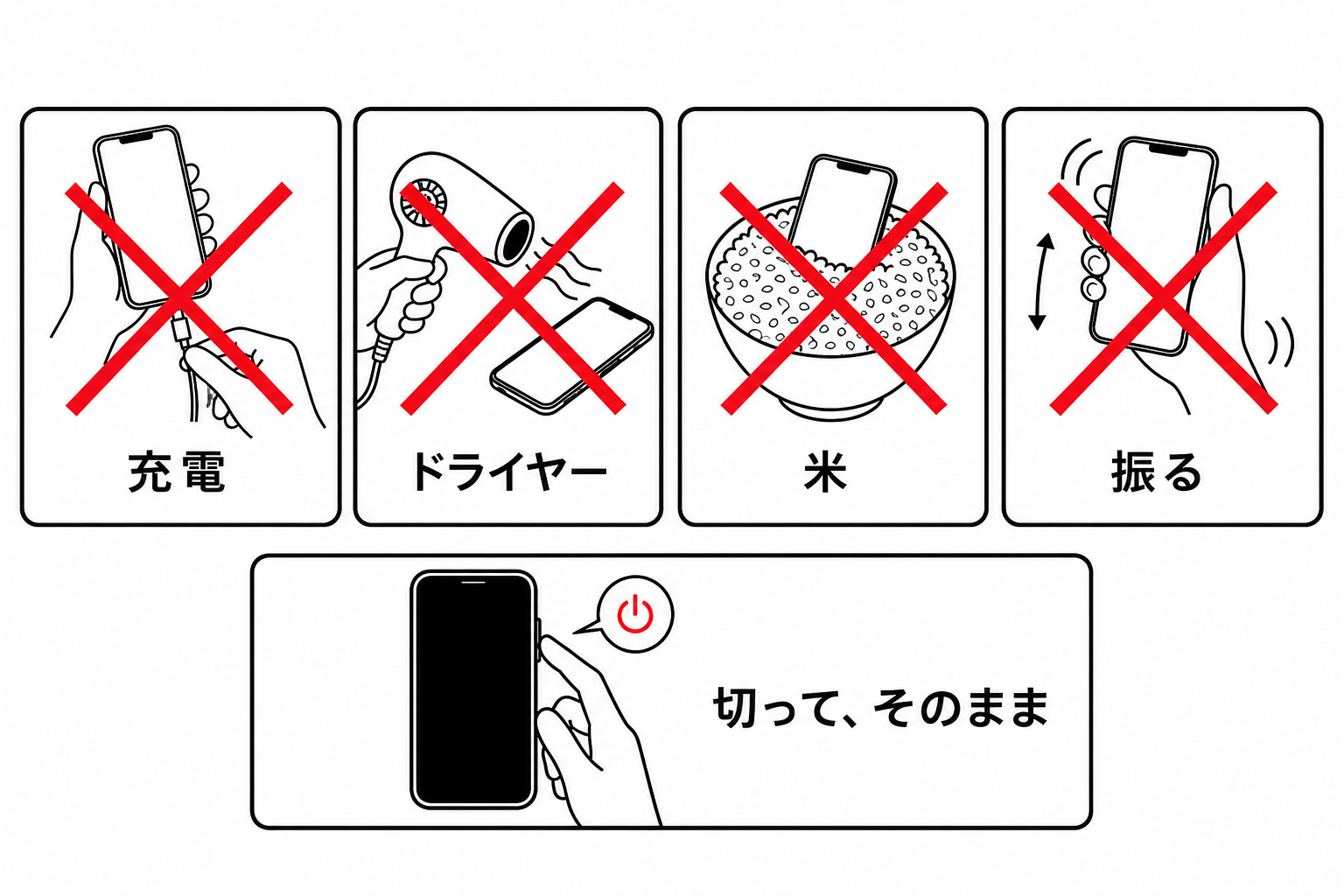 充電

ドライヤー

米

振る

切って、そのまま