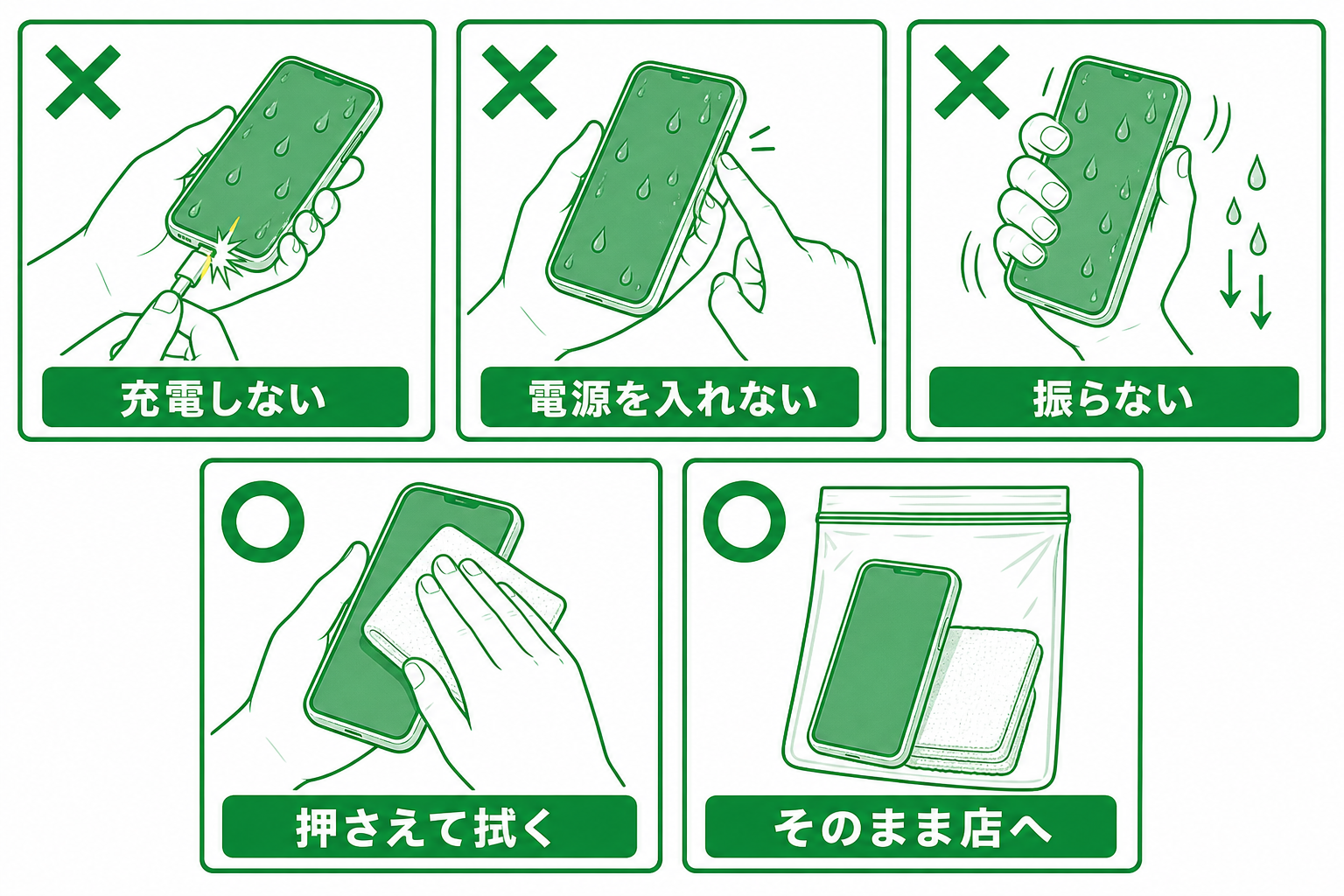 充電しない

電源を入れない

振らない

押さえて拭く

そのまま店へ