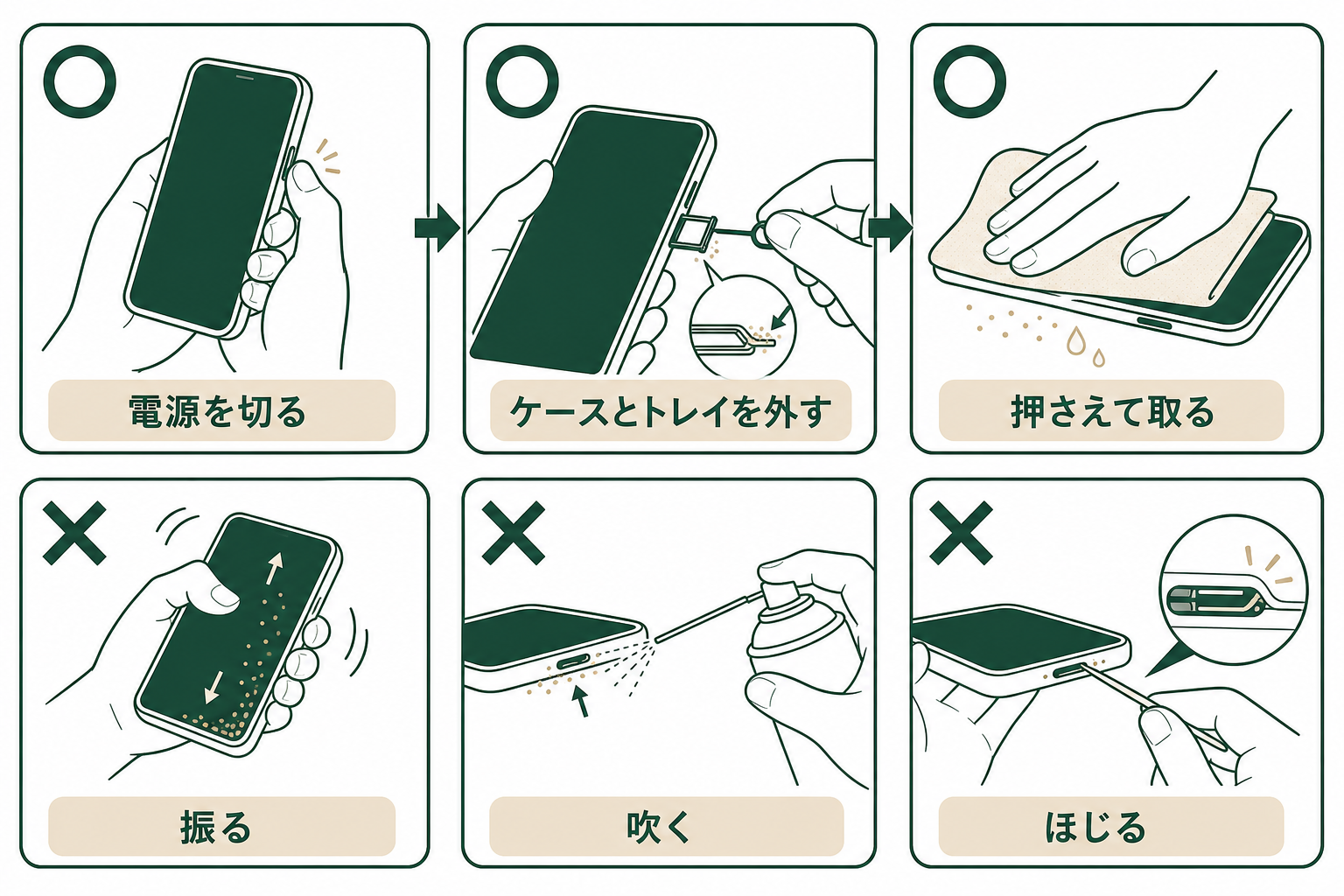 電源を切る

ケースとトレイを外す

押さえて取る

振る

吹く

ほじる