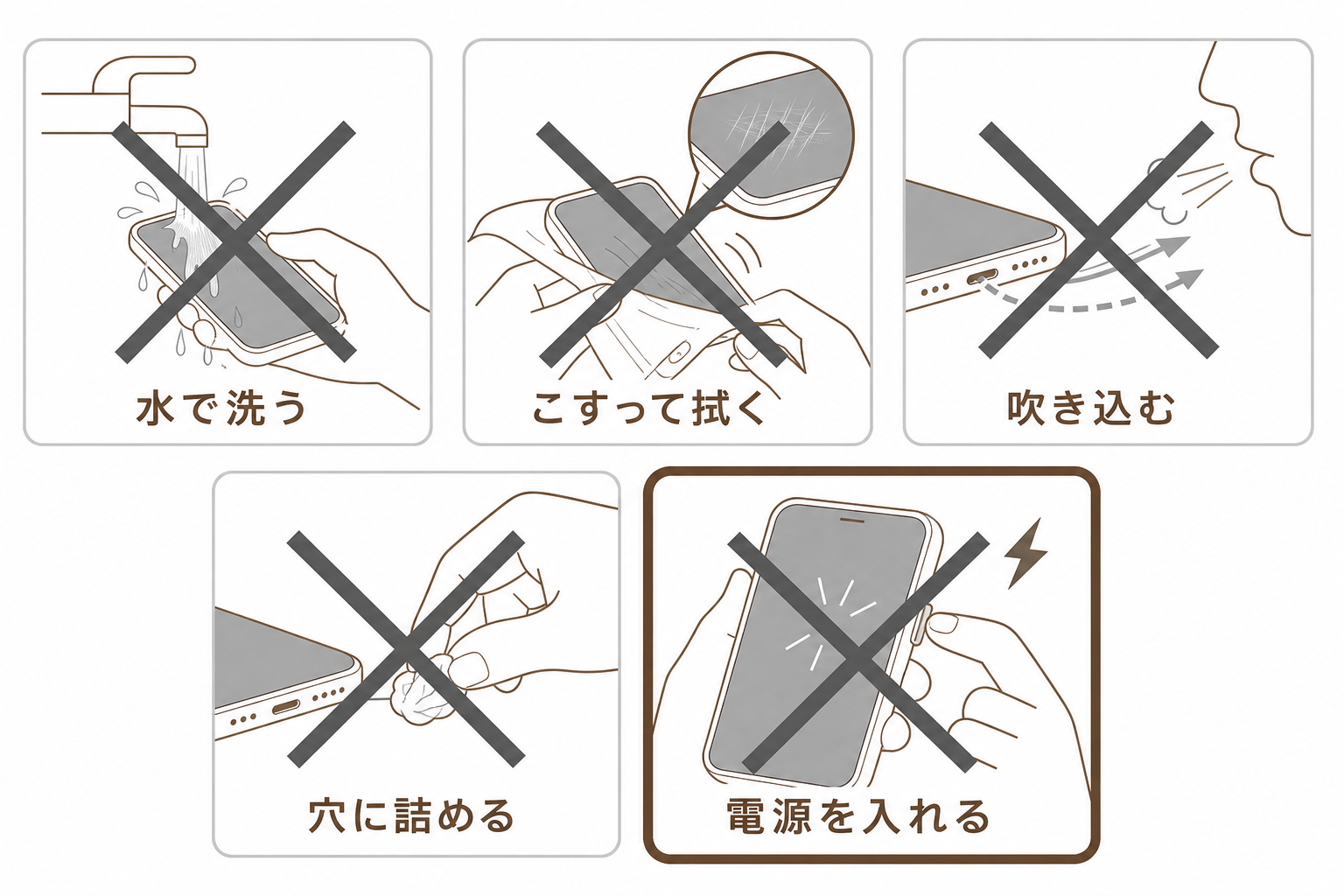 水で洗う

こすって拭く

吹き込む

穴に詰める

電源を入れる